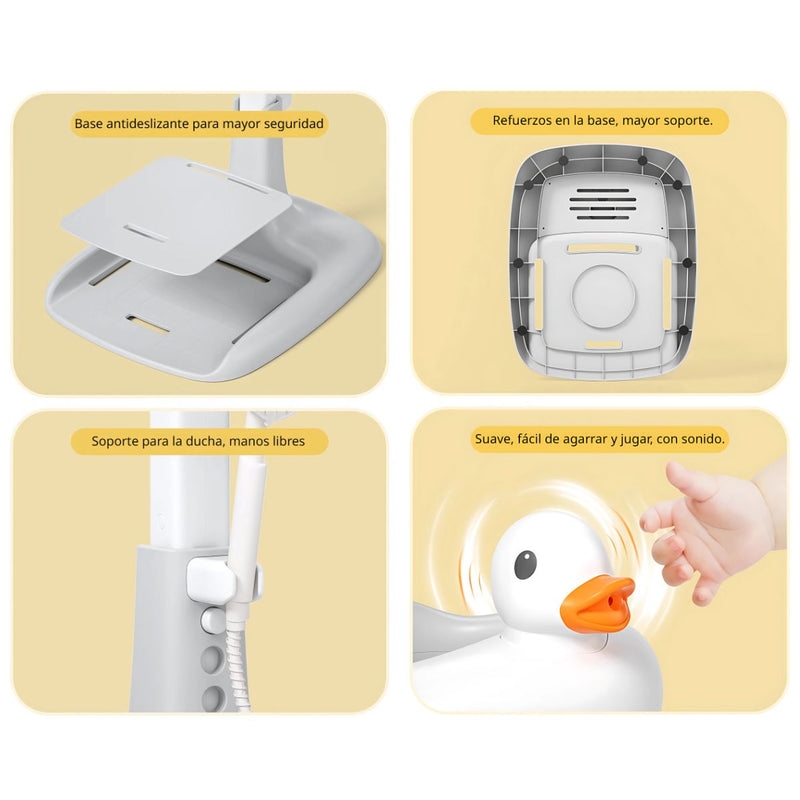 Base antideslizante para mayor seguridad

Refuerzos en la base, mayor soporte.

Soporte para la ducha, manos libres

Suave, fácil de agarrar y jugar, con sonido.