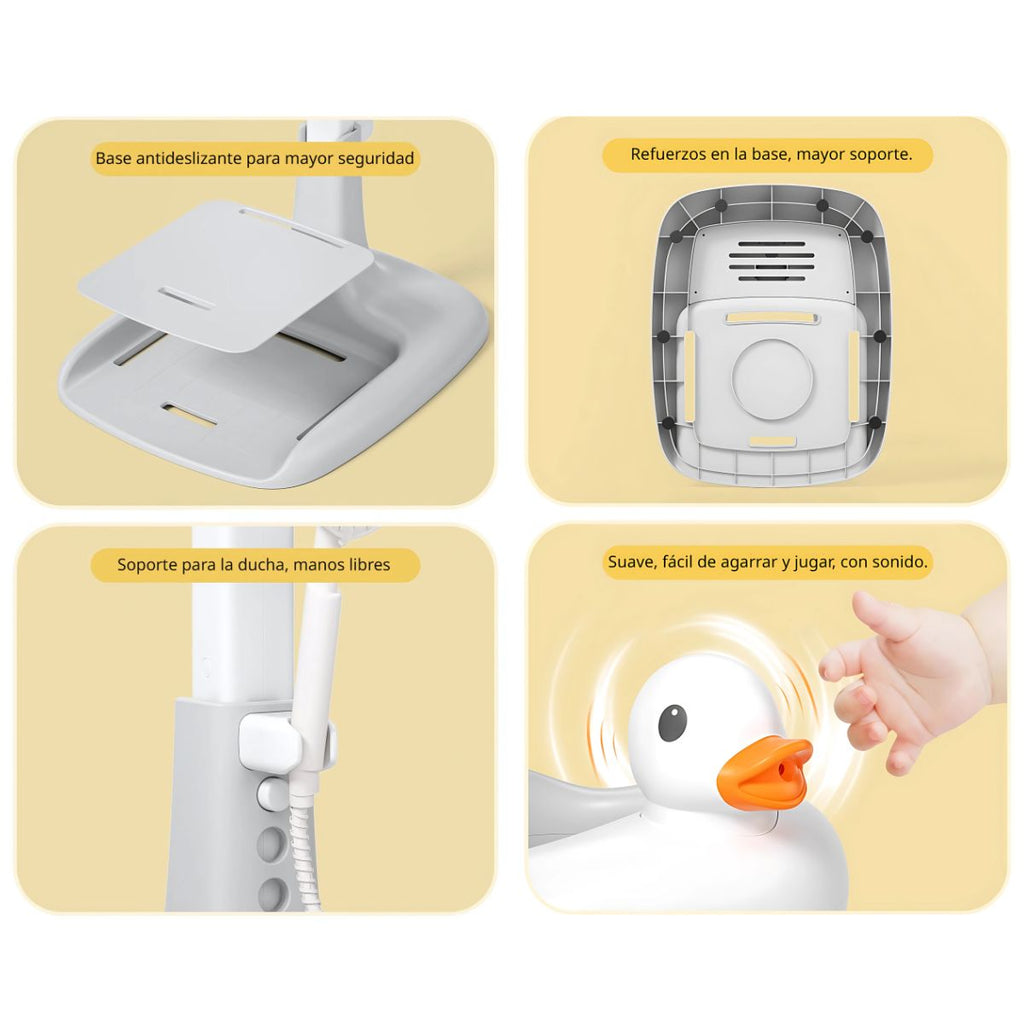 Base antideslizante para mayor seguridad

Refuerzos en la base, mayor soporte.

Soporte para la ducha, manos libres

Suave, fácil de agarrar y jugar, con sonido.