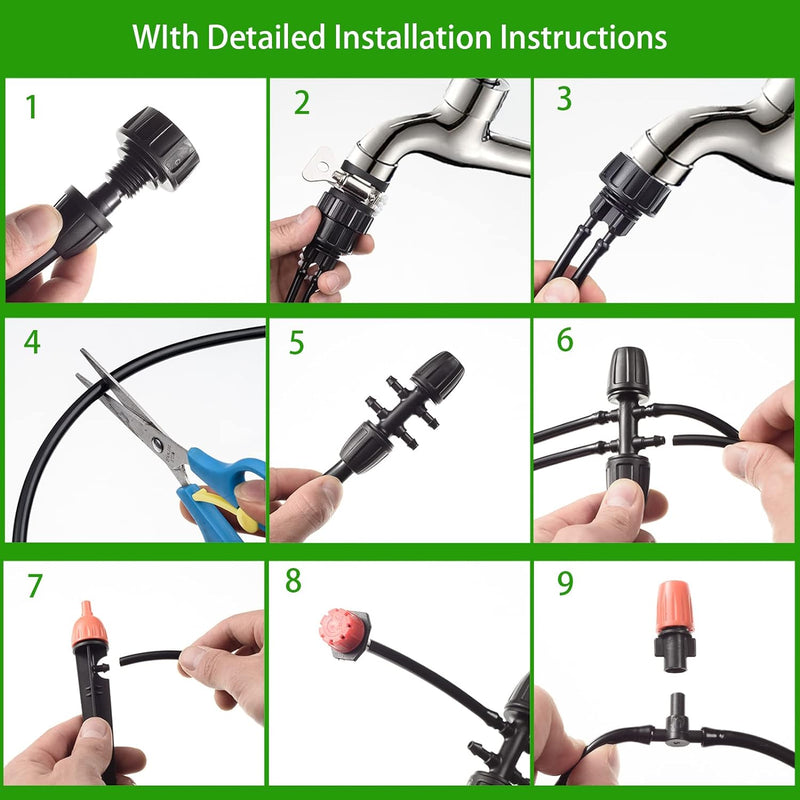 WIth Detailed Installation Instructions

1

2

3

4

5

6

7

8

9