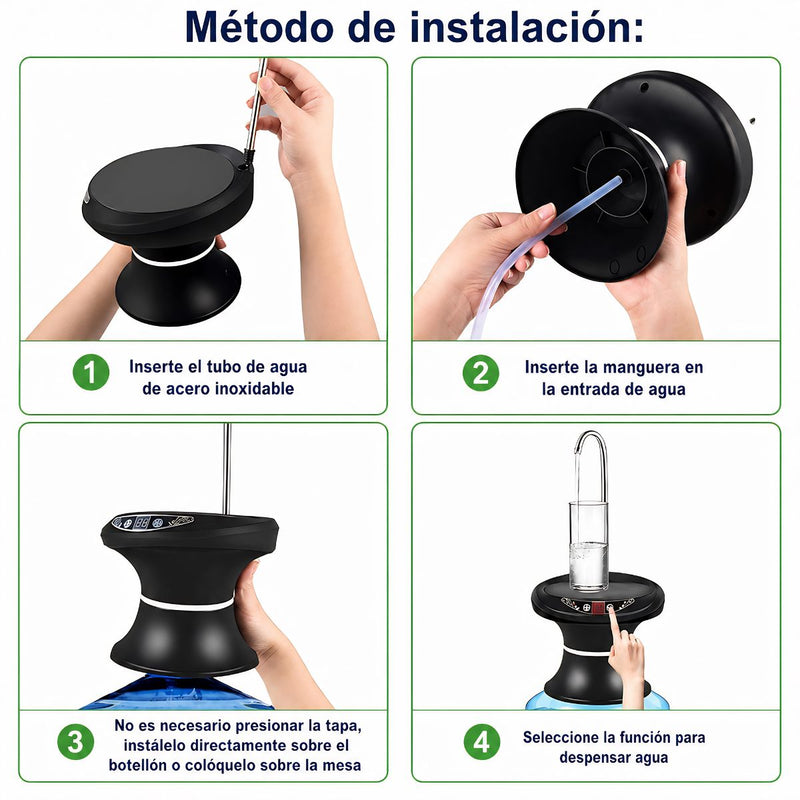 Método de instalación:

1 Inserte el tubo de agua de acero inoxidable

2 Inserte la manguera en la entrada de agua

3 No es necesario presionar la tapa, instálelo directamente sobre el botellón o colóquelo sobre la mesa

4 Seleccione la función para despensar agua