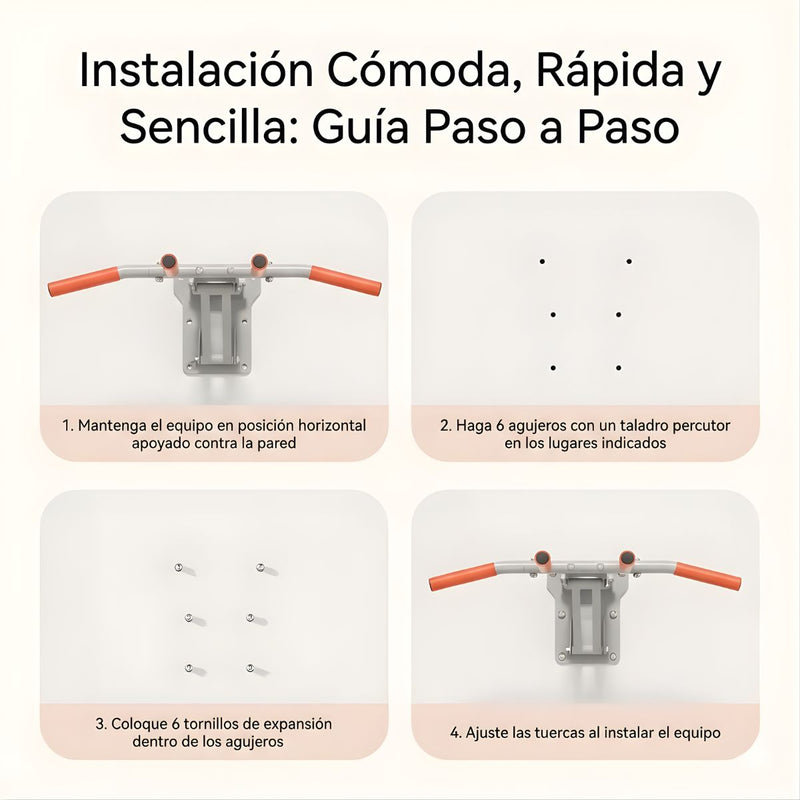 Instalación Cómoda, Rápida y Sencilla: Guía Paso a Paso

1. Mantenga el equipo en posición horizontal apoyado contra la pared

2. Haga 6 agujeros con un taladro percutor en los lugares indicados

3. Coloque 6 tornillos de expansión dentro de los agujeros

4. Ajuste las tuercas al instalar el equipo