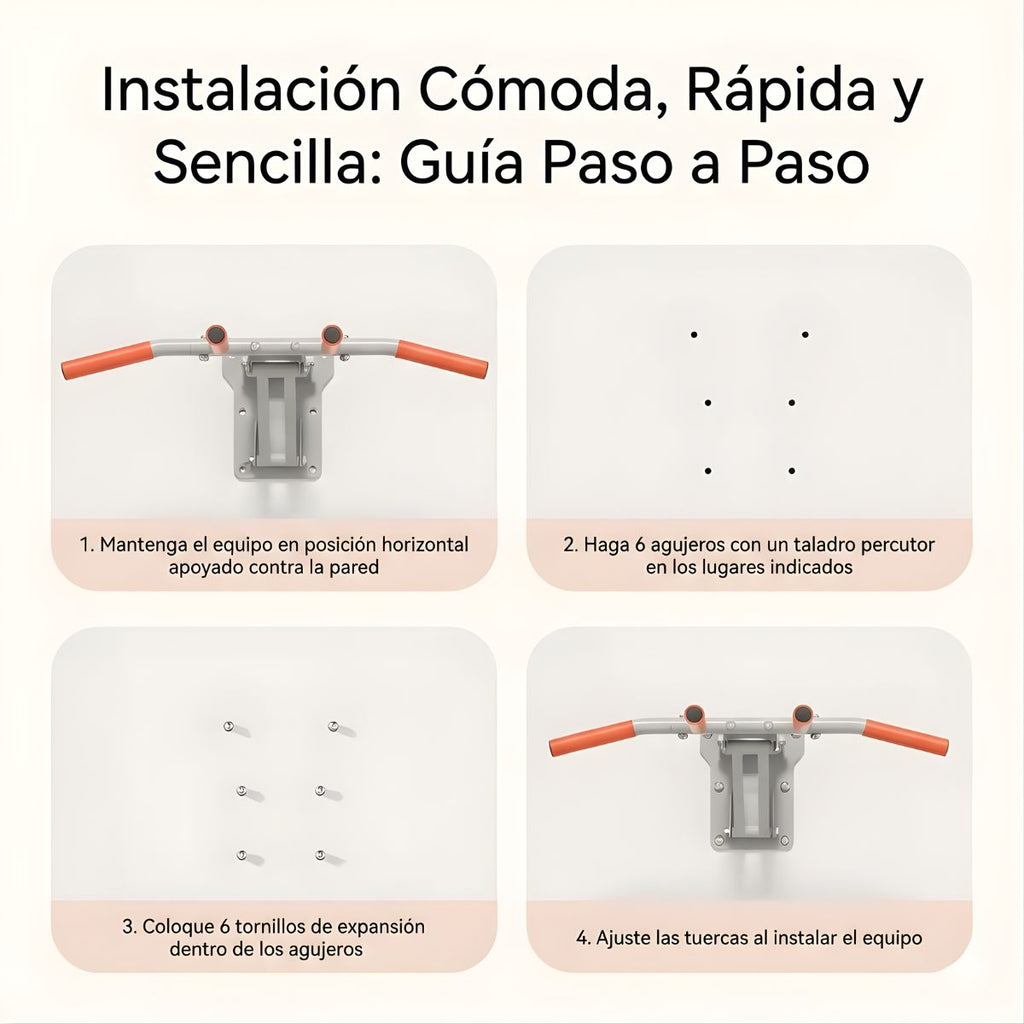 Instalación Cómoda, Rápida y Sencilla: Guía Paso a Paso

1. Mantenga el equipo en posición horizontal apoyado contra la pared

2. Haga 6 agujeros con un taladro percutor en los lugares indicados

3. Coloque 6 tornillos de expansión dentro de los agujeros

4. Ajuste las tuercas al instalar el equipo