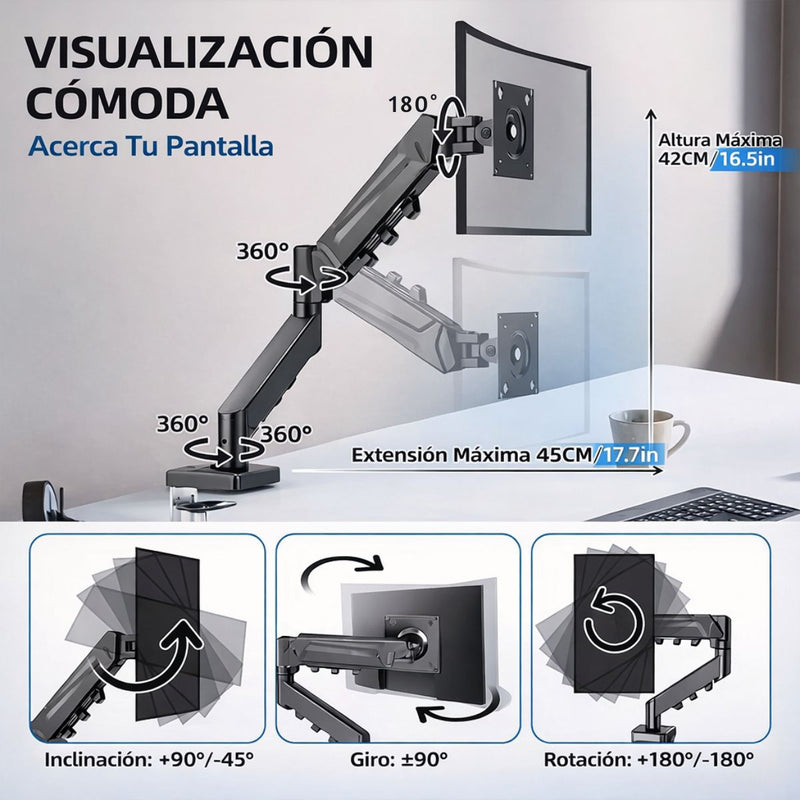 VISUALIZACIÓN CÓMODA

Acerca Tu Pantalla

180°

Altura Máxima 42CM/16.5in

360°

360°

360°

Extensión Máxima 45CM/17.7in

Inclinación: +90°/-45°

Giro: ±90°

Rotación: +180°/-180°