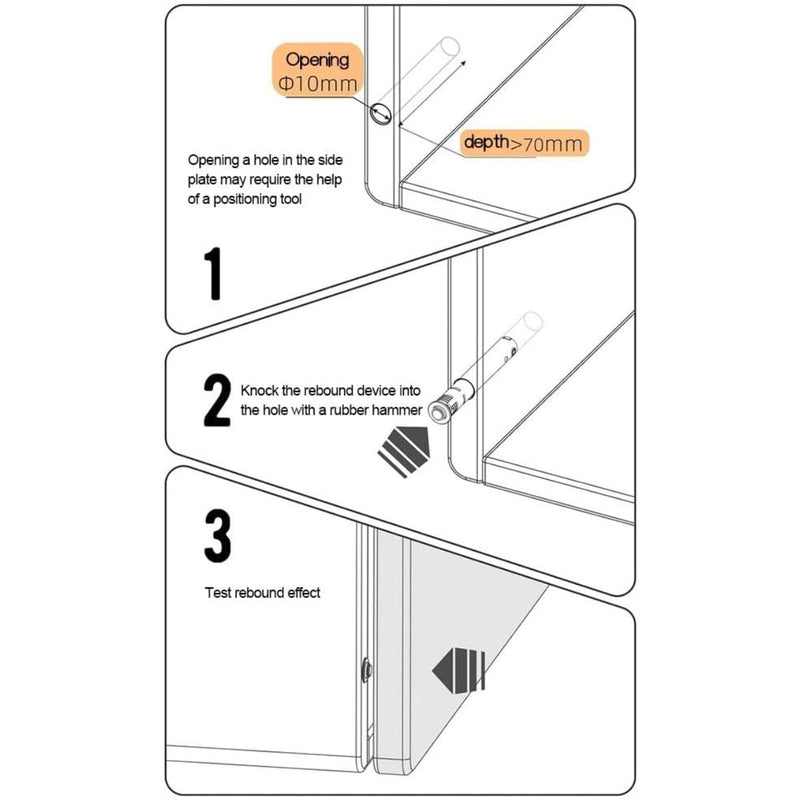 Opening
Φ10mm

depth>70mm

Opening a hole in the side plate may require the help of a positioning tool

1

2

Knock the rebound device into the hole with a rubber hammer

3

Test rebound effect