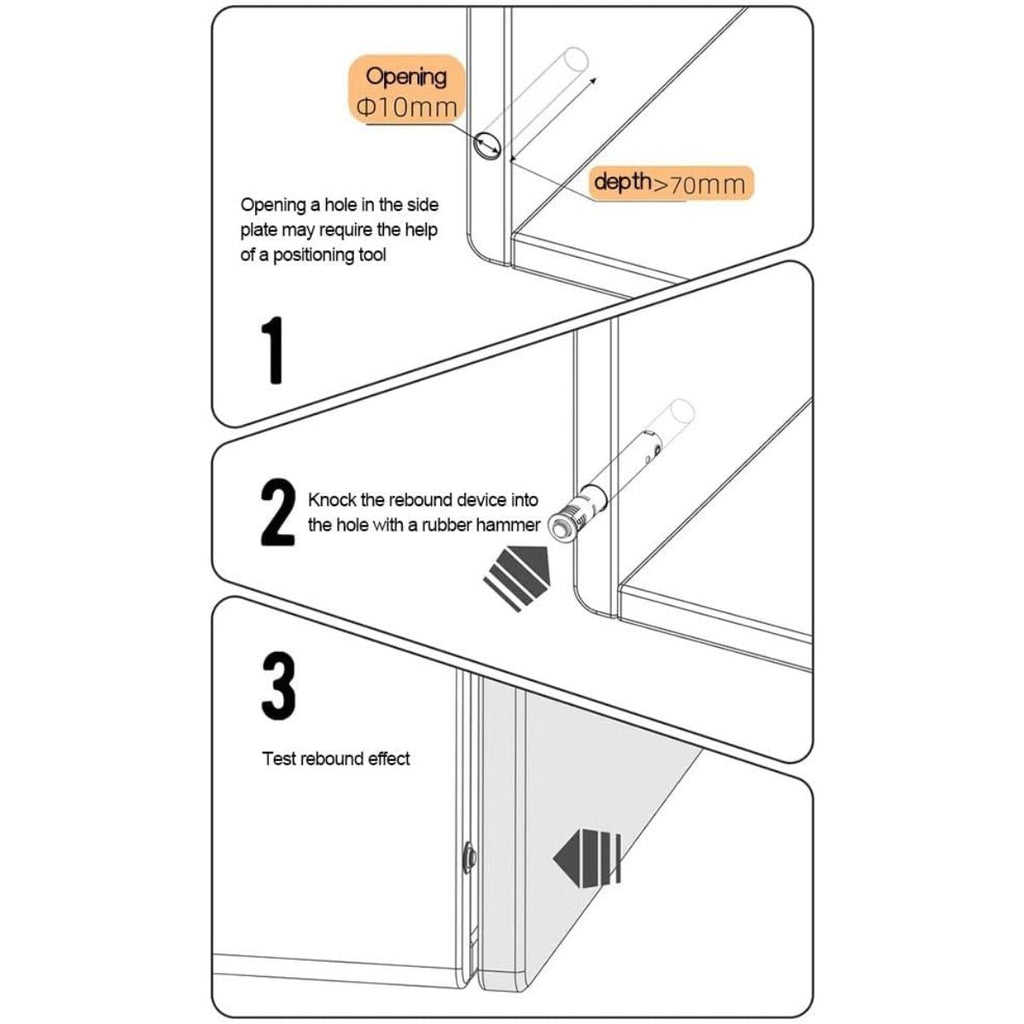 Opening
Φ10mm

depth>70mm

Opening a hole in the side plate may require the help of a positioning tool

1

2 Knock the rebound device into the hole with a rubber hammer

3

Test rebound effect