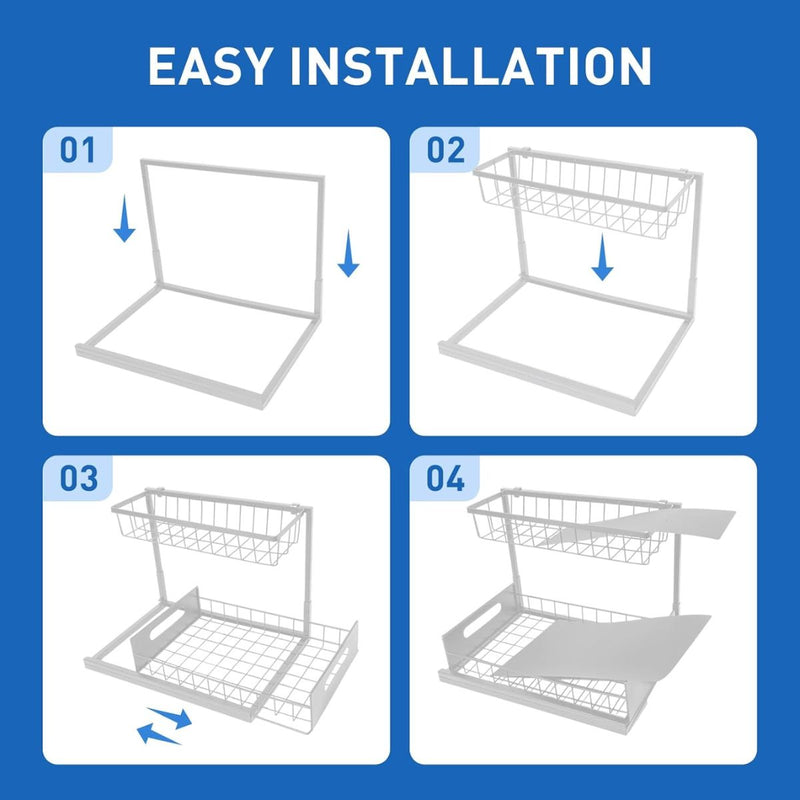 EASY INSTALLATION

01

02

03

04