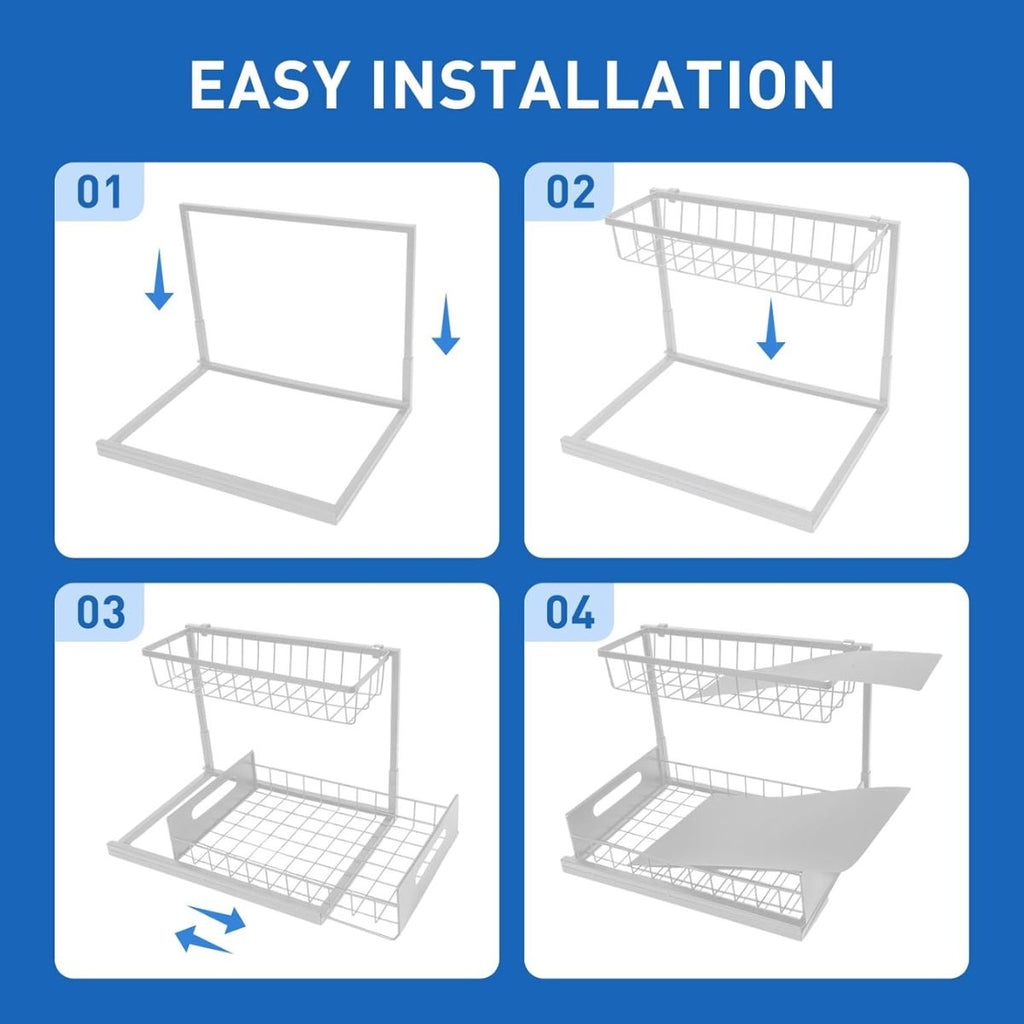 EASY INSTALLATION

01

02

03

04