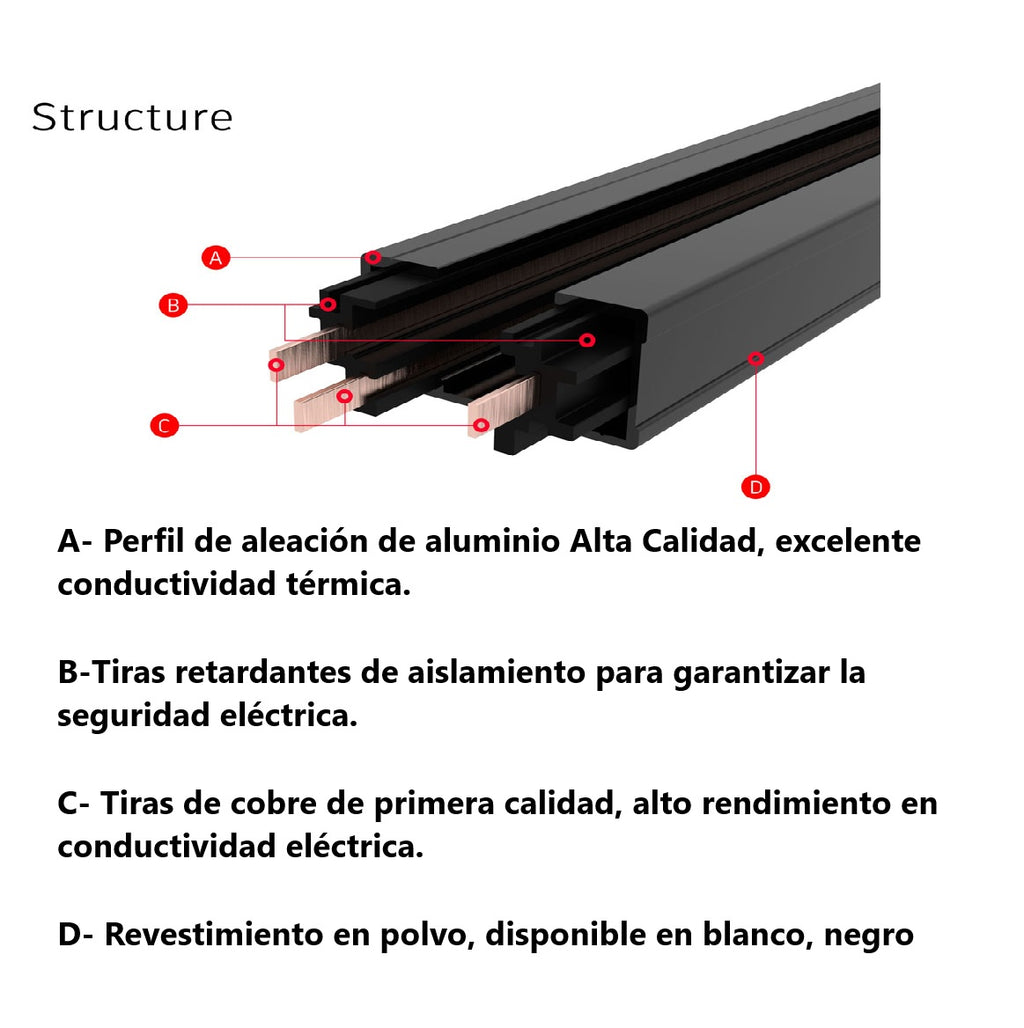 Structure

A

B

C

D

A- Perfil de aleación de aluminio Alta Calidad, excelente conductividad térmica.

B-Tiras retardantes de aislamiento para garantizar la seguridad eléctrica.

C- Tiras de cobre de primera calidad, alto rendimiento en conductividad eléctrica.

D- Revestimiento en polvo, disponible en blanco, negro