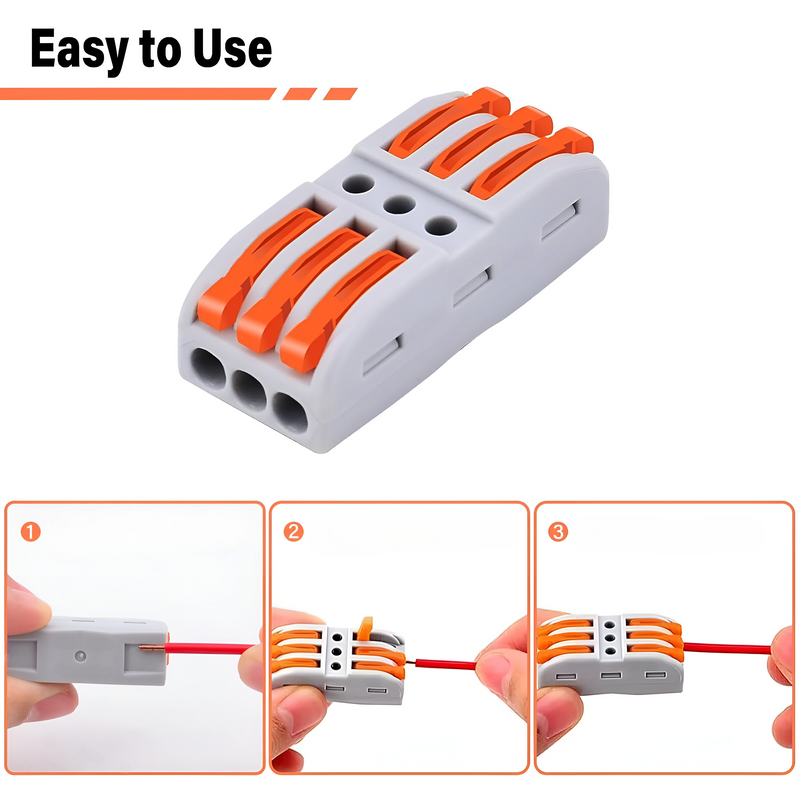 Easy to Use

1

2

3