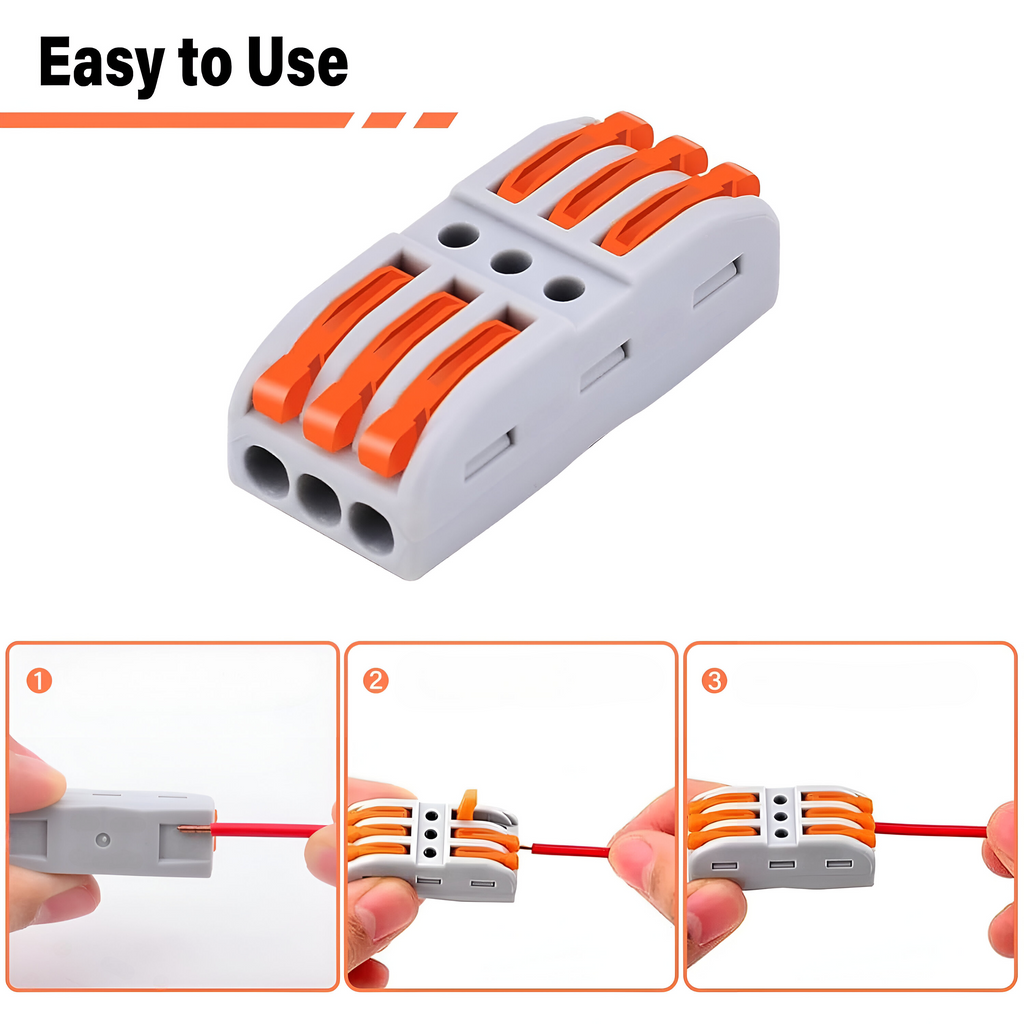 Easy to Use

1

2

3