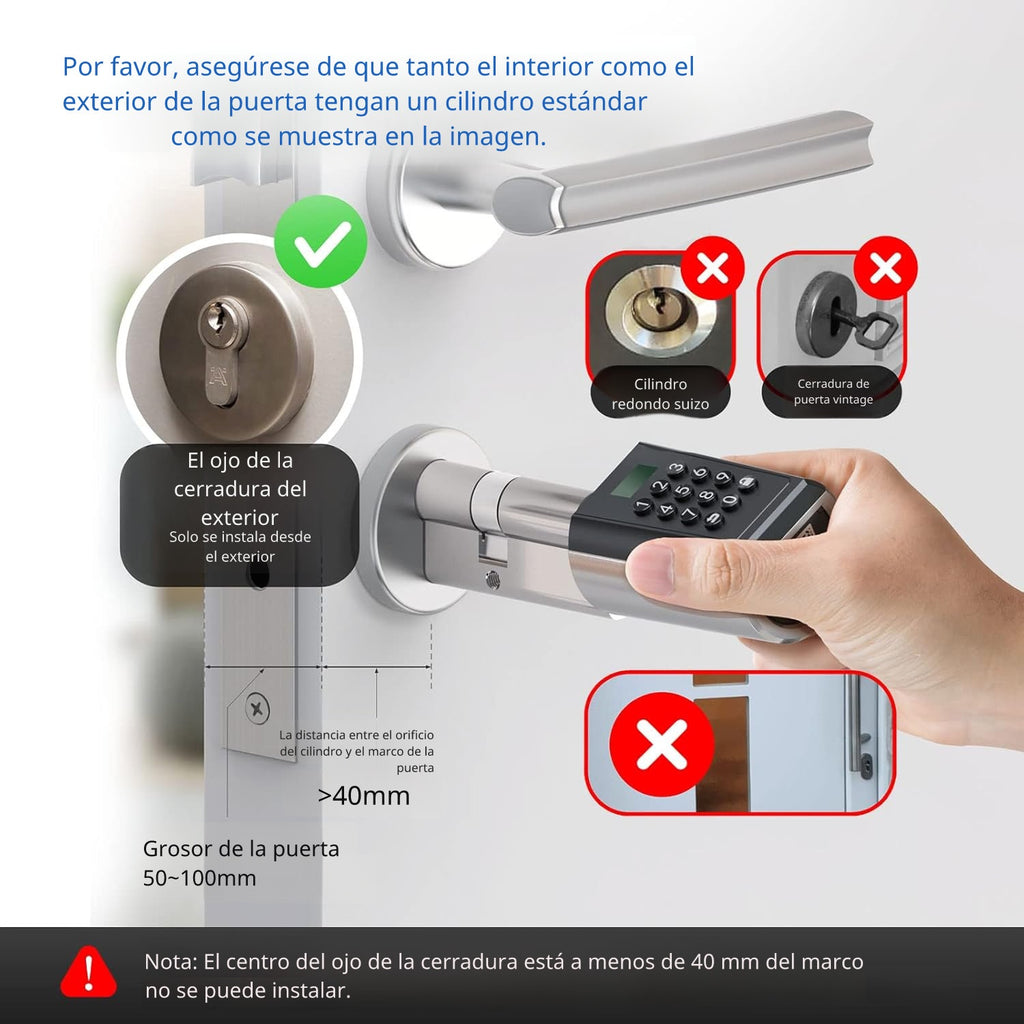 Por favor, asegúrese de que tanto el interior como el exterior de la puerta tengan un cilindro estándar como se muestra en la imagen.

Cilindro redondo suizo

Cerradura de puerta vintage

El ojo de la cerradura del exterior

Solo se instala desde el exterior

La distancia entre el orificio del cilindro y el marco de la puerta

>40mm

Grosor de la puerta
50~100mm

Nota: El centro del ojo de la cerradura está a menos de 40 mm del marco no se puede instalar.