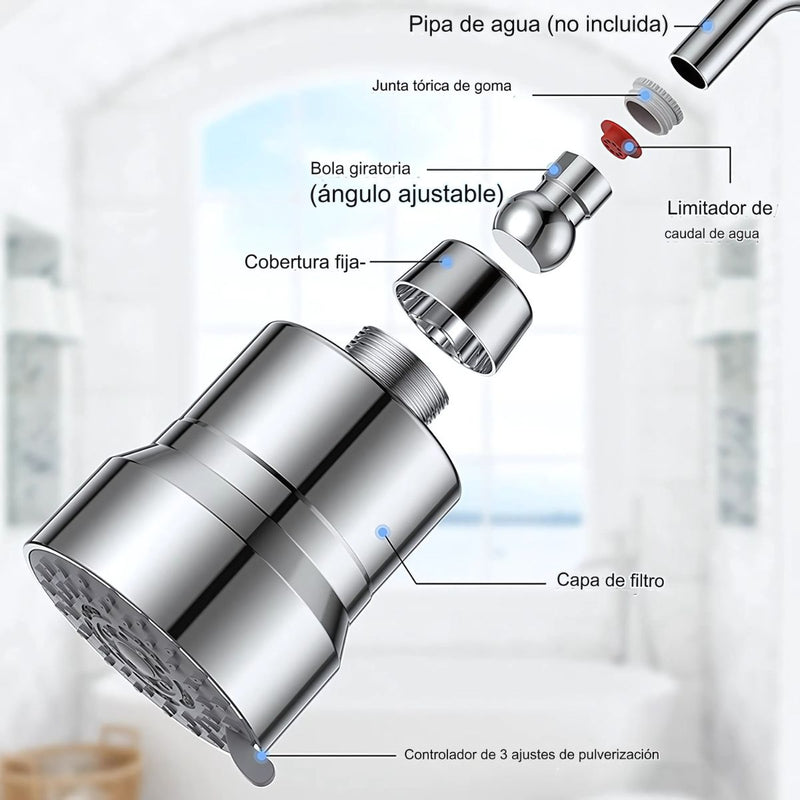 Pipa de agua (no incluida)

Junta tórica de goma

Bola giratoria
(ángulo ajustable)

Limitador de
caudal de agua

Cobertura fija-

Capa de filtro

Controlador de 3 ajustes de pulverización