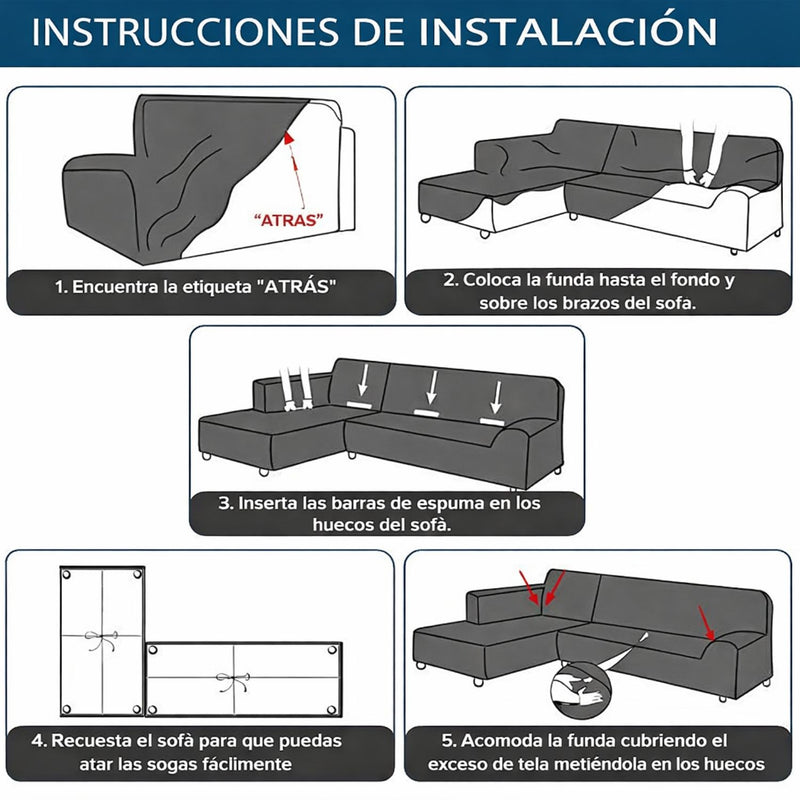 INSTRUCCIONES DE INSTALACIÓN

"ATRAS"

1. Encuentra la etiqueta "ATRÁS"

2. Coloca la funda hasta el fondo y sobre los brazos del sofa.

3. Inserta las barras de espuma en los huecos del sofà.

4. Recuesta el sofà para que puedas atar las sogas fáclimente

5. Acomoda la funda cubriendo el exceso de tela metiéndola en los huecos