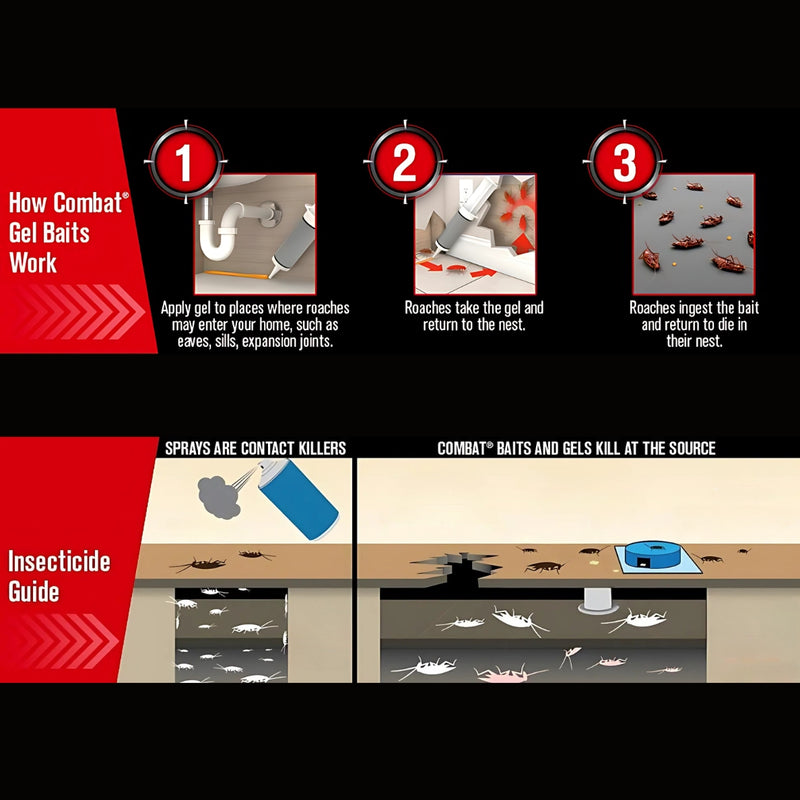 How Combat® Gel Baits Work

1

Apply gel to places where roaches may enter your home, such as eaves, sills, expansion joints.

2

Roaches take the gel and return to the nest.

3

Roaches ingest the bait and return to die in their nest.

Insecticide Guide

SPRAYS ARE CONTACT KILLERS

COMBAT® BAITS AND GELS KILL AT THE SOURCE