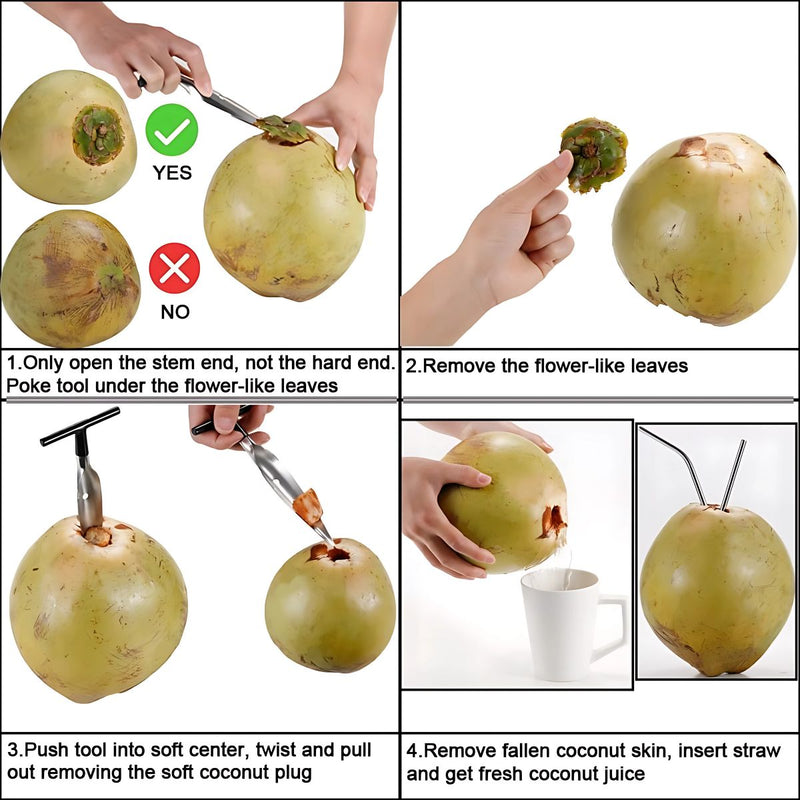 YES

NO

1.Only open the stem end, not the hard end. Poke tool under the flower-like leaves

2.Remove the flower-like leaves

3.Push tool into soft center, twist and pull out removing the soft coconut plug

4.Remove fallen coconut skin, insert straw and get fresh coconut juice