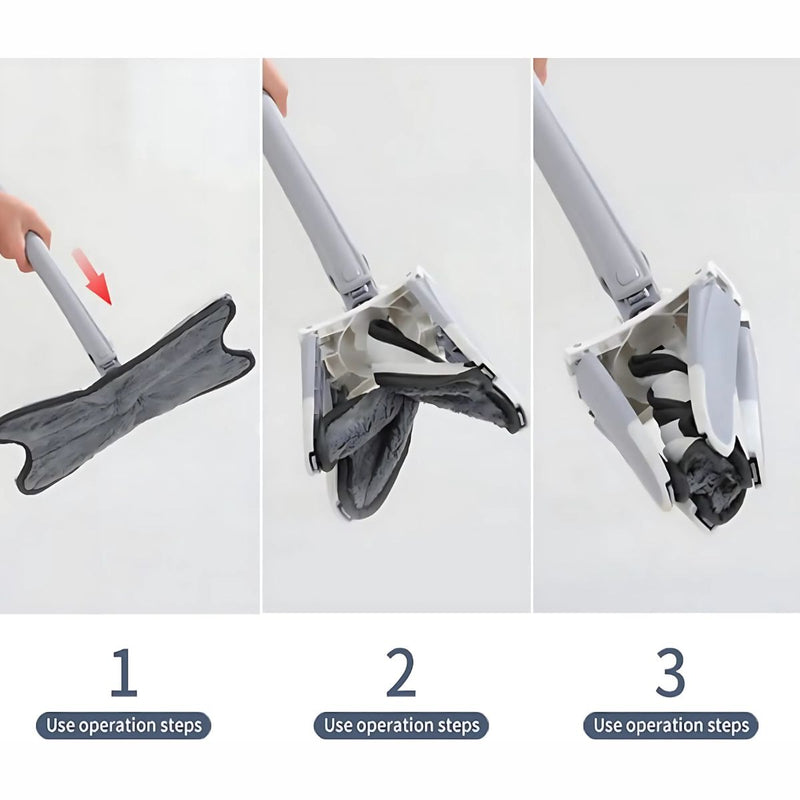 1
Use operation steps

2
Use operation steps

3
Use operation steps