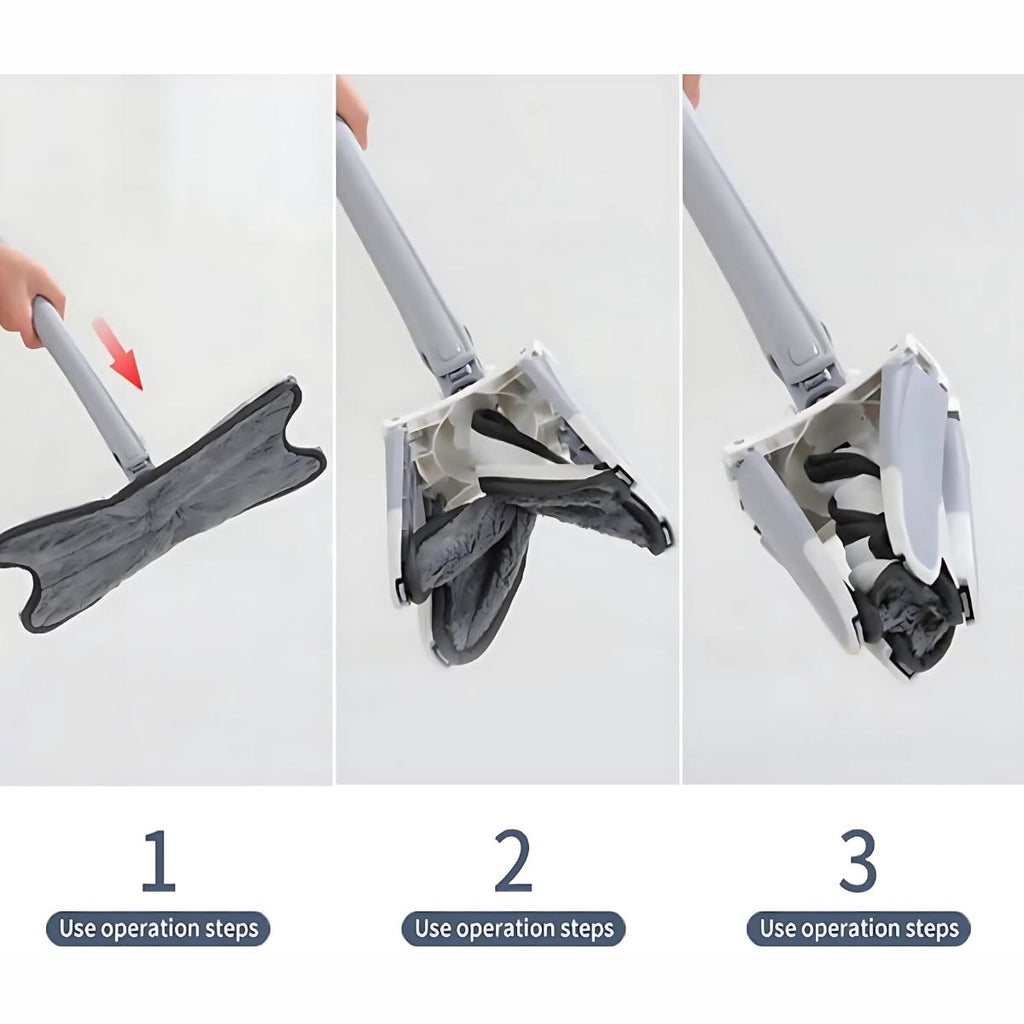 1
Use operation steps

2
Use operation steps

3
Use operation steps