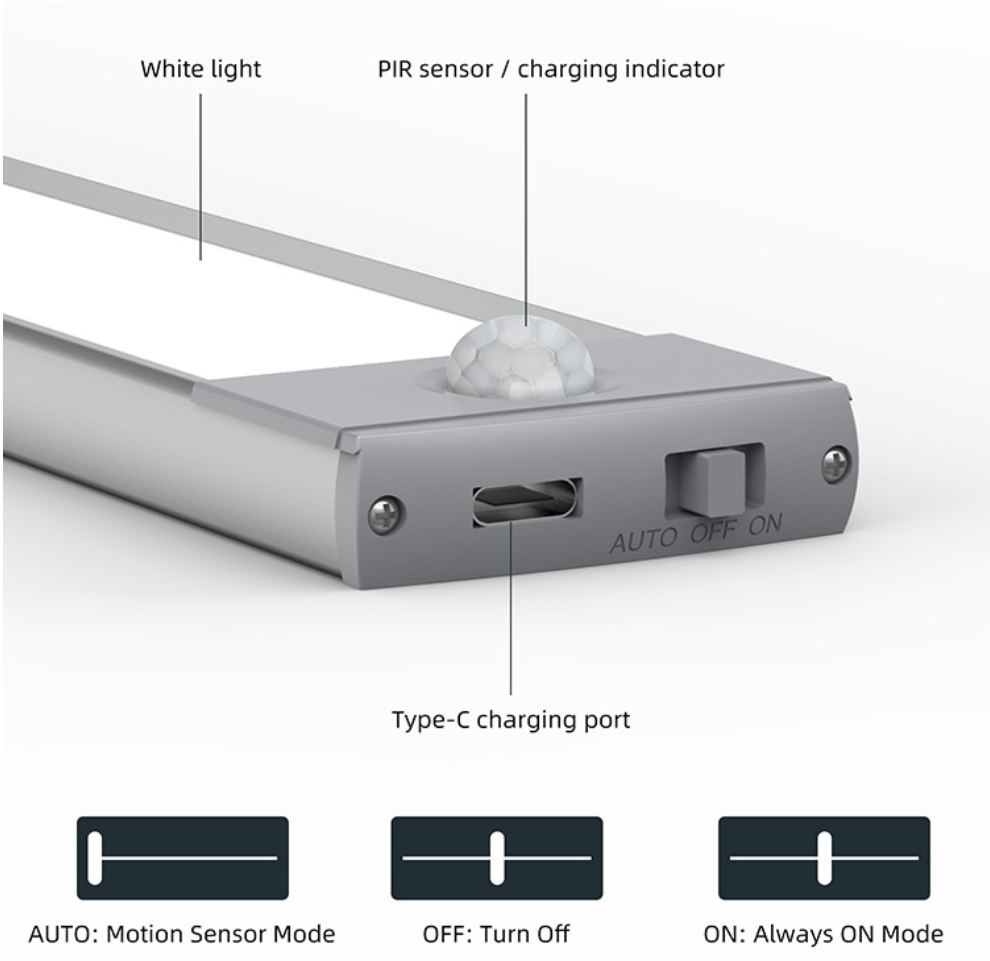 White light

PIR sensor / charging indicator

AUTO OFF ON

Type-C charging port

AUTO: Motion Sensor Mode

OFF: Turn Off

ON: Always ON Mode