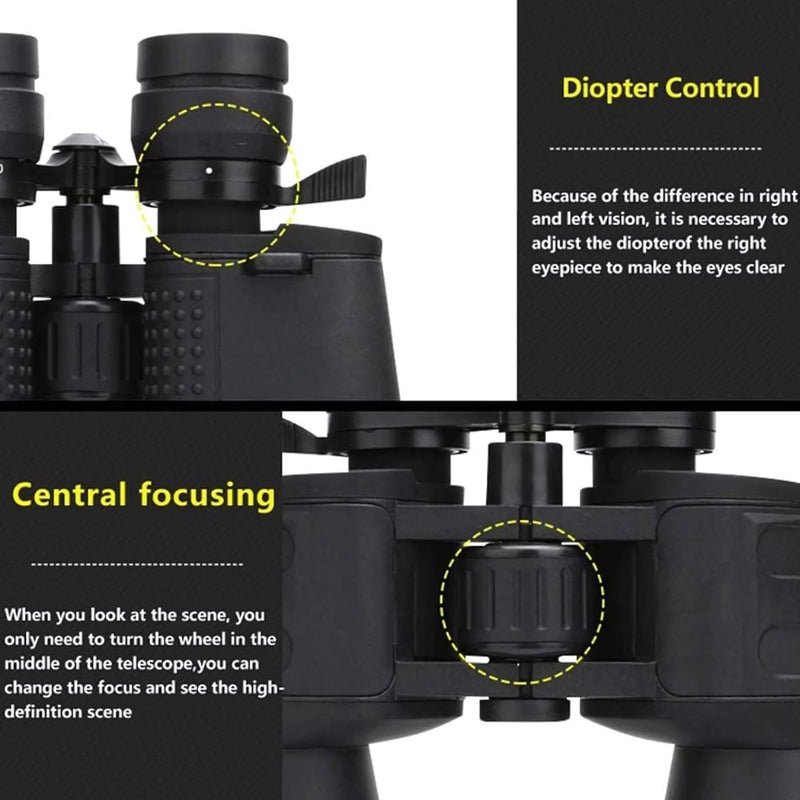 Diopter Control

Because of the difference in right and left vision, it is necessary to adjust the diopterof the right eyepiece to make the eyes clear

Central focusing

When you look at the scene, you only need to turn the wheel in the middle of the telescope,you can change the focus and see the high-definition scene