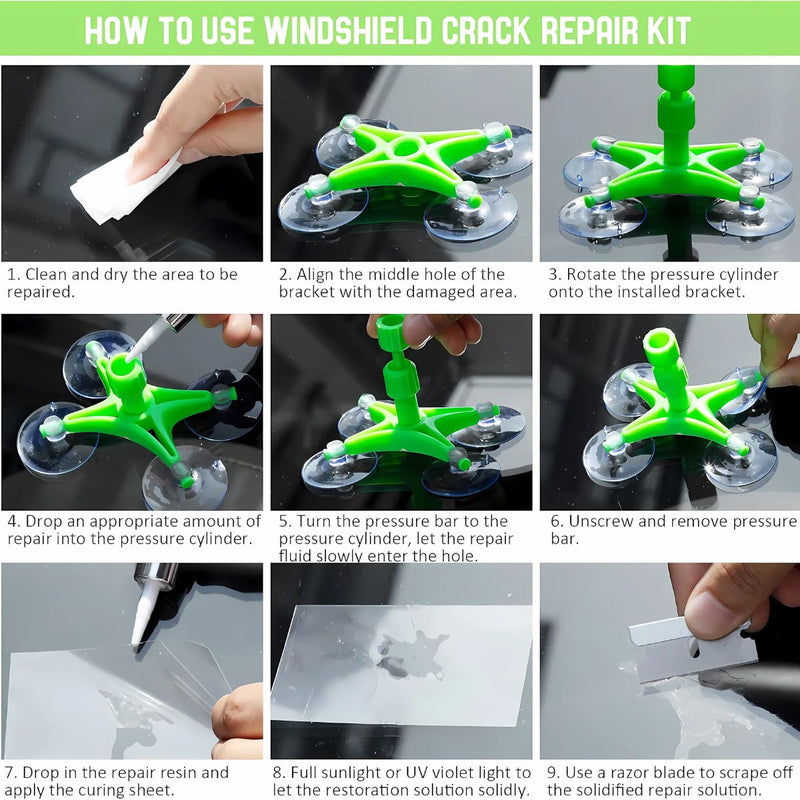 HOW TO USE WINDSHIELD CRACK REPAIR KIT

1. Clean and dry the area to be repaired.

2. Align the middle hole of the bracket with the damaged area.

3. Rotate the pressure cylinder onto the installed bracket.

4. Drop an appropriate amount of repair into the pressure cylinder.

5. Turn the pressure bar to the pressure cylinder, let the repair fluid slowly enter the hole.

6. Unscrew and remove pressure bar.

7. Drop in the repair resin and apply the curing sheet.

8. Full sunlight or UV violet light to let the restoration solution solidly.

9. Use a razor blade to scrape off the solidified repair solution.