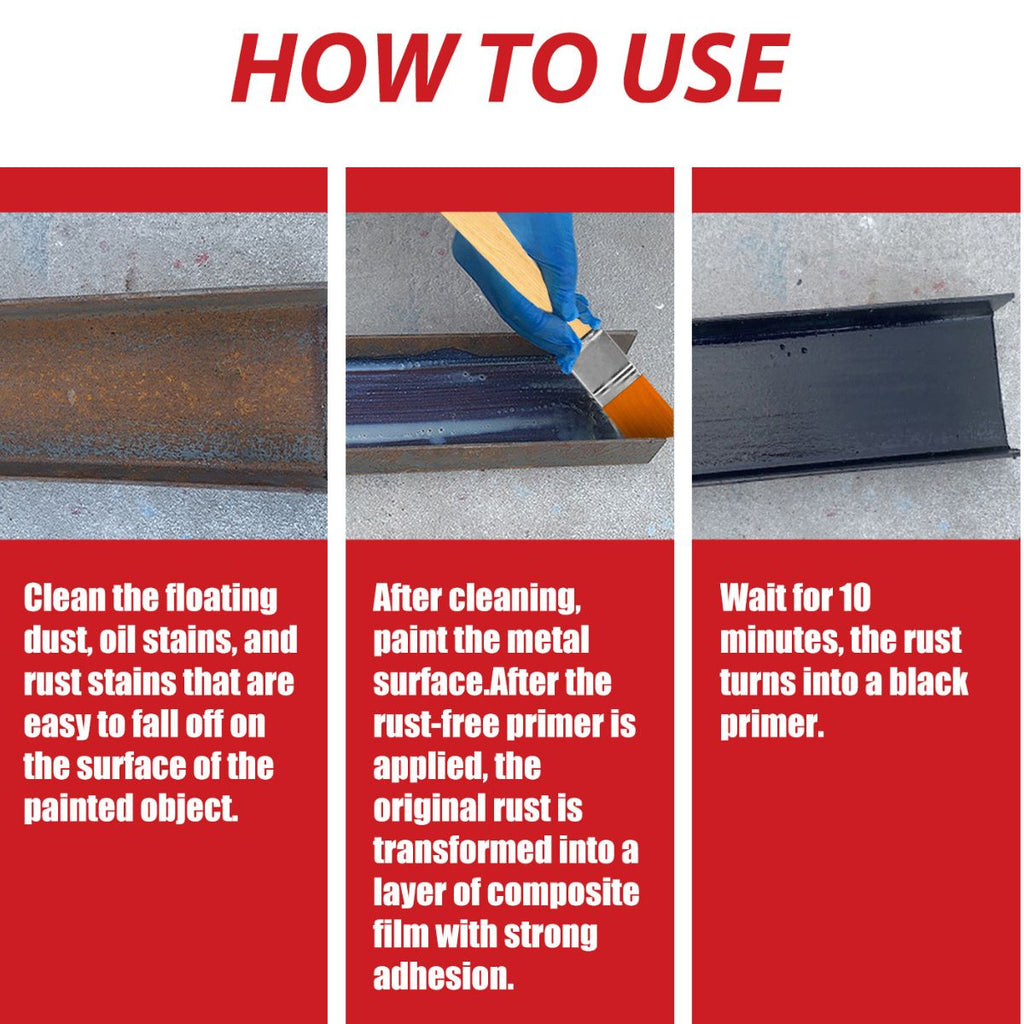 HOW TO USE

Clean the floating dust, oil stains, and rust stains that are easy to fall off on the surface of the painted object.

After cleaning, paint the metal surface.After the rust-free primer is applied, the original rust is transformed into a layer of composite film with strong adhesion.

Wait for 10 minutes, the rust turns into a black primer.