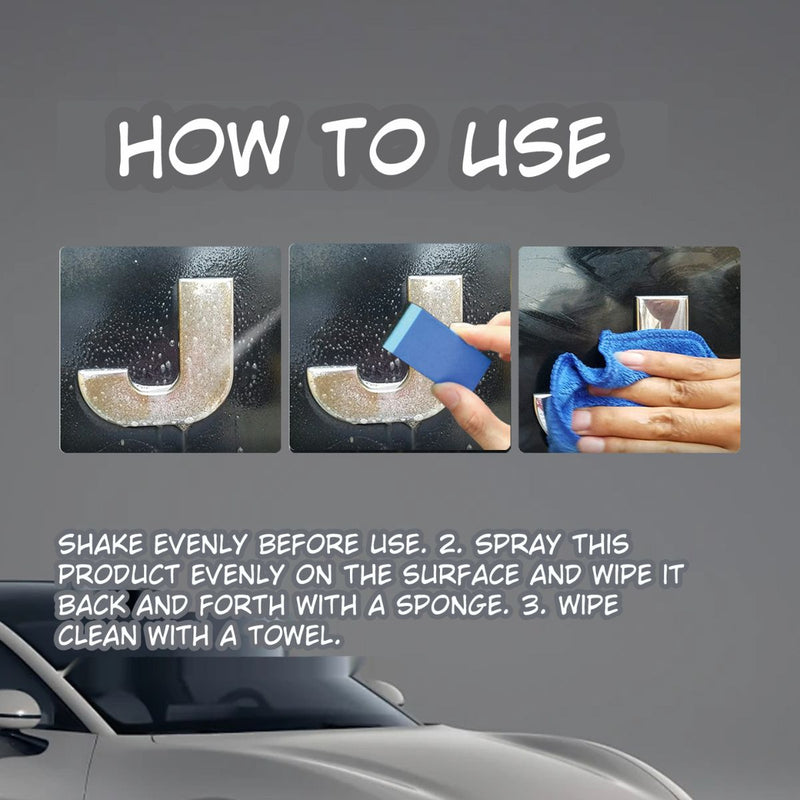 HOW TO USE

SHAKE EVENLY BEFORE USE. 2. SPRAY THIS PRODUCT EVENLY ON THE SURFACE AND WIPE IT BACK AND FORTH WITH A SPONGE. 3. WIPE CLEAN WITH A TOWEL.