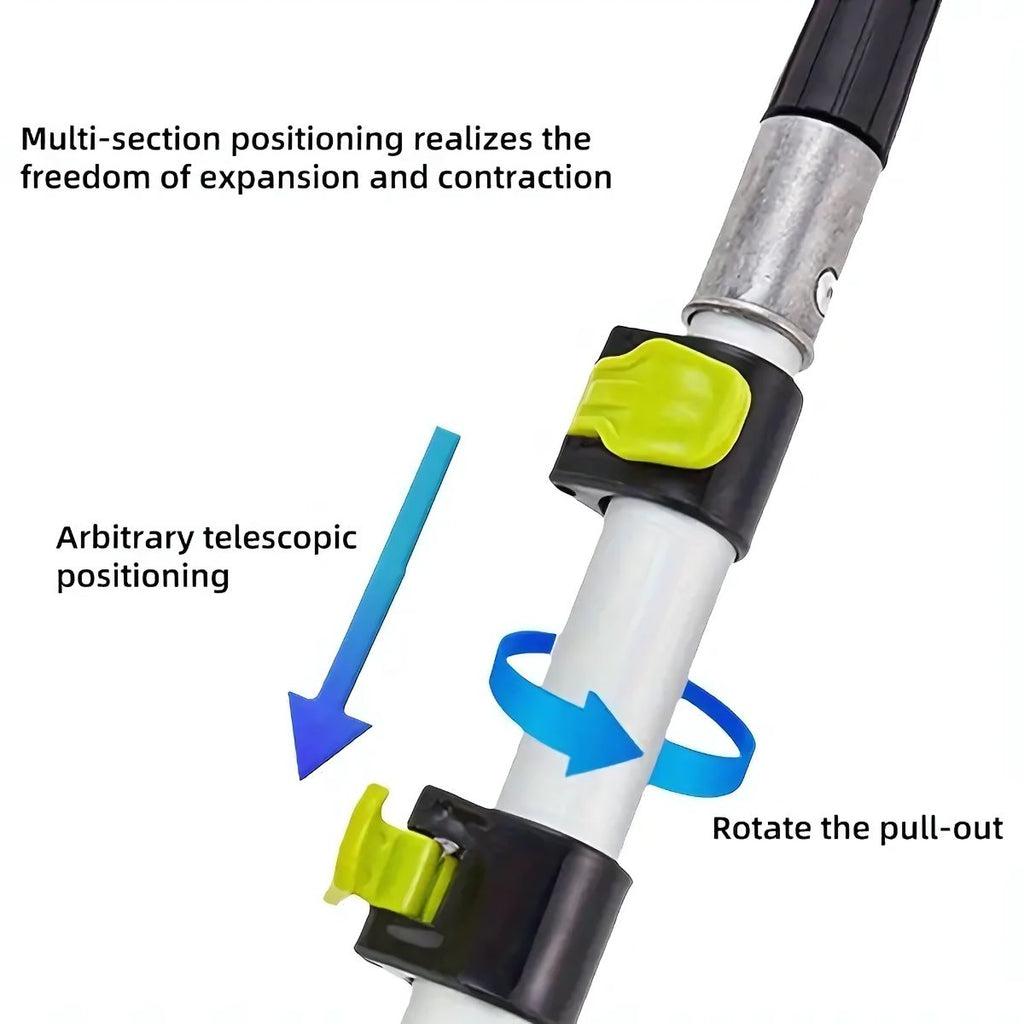 Multi-section positioning realizes the freedom of expansion and contraction

Arbitrary telescopic positioning

Rotate the pull-out