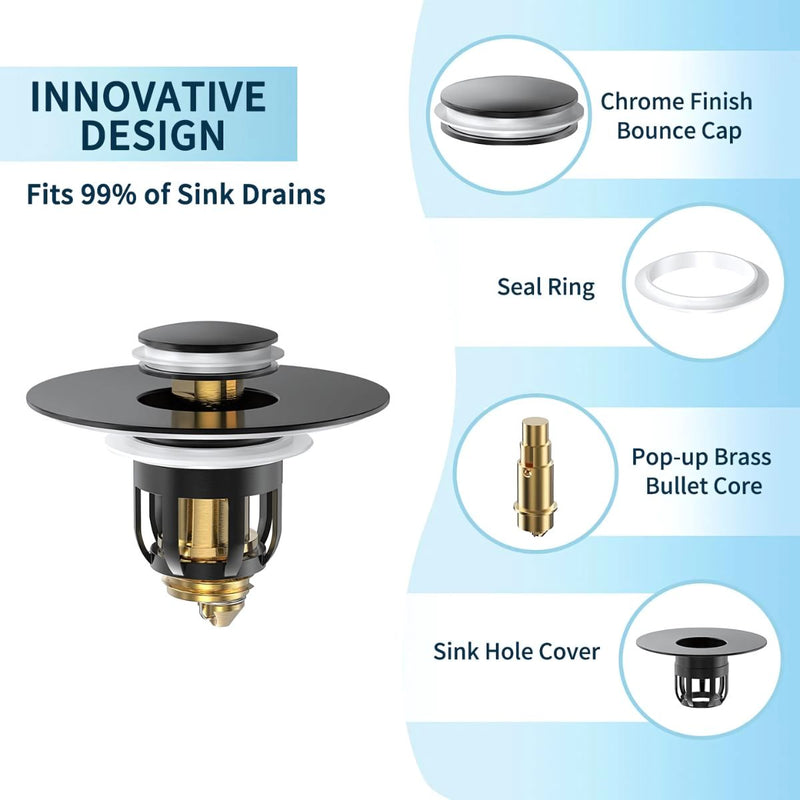 INNOVATIVE DESIGN

Fits 99% of Sink Drains

Chrome Finish Bounce Cap

Seal Ring

Pop-up Brass Bullet Core

Sink Hole Cover