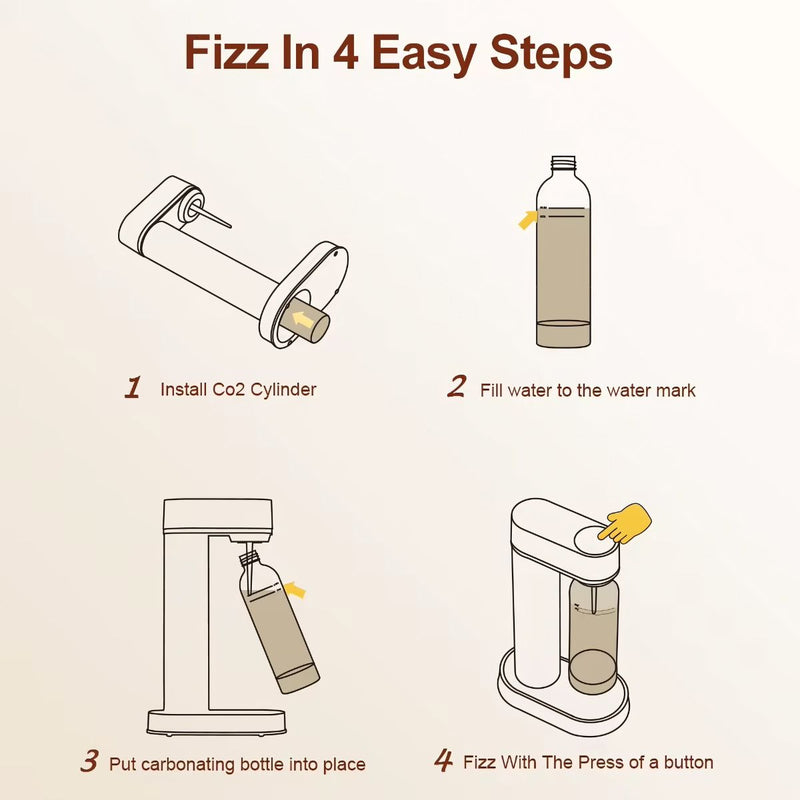 Fizz In 4 Easy Steps

1 Install Co2 Cylinder

2 Fill water to the water mark

3 Put carbonating bottle into place

4 Fizz With The Press of a button