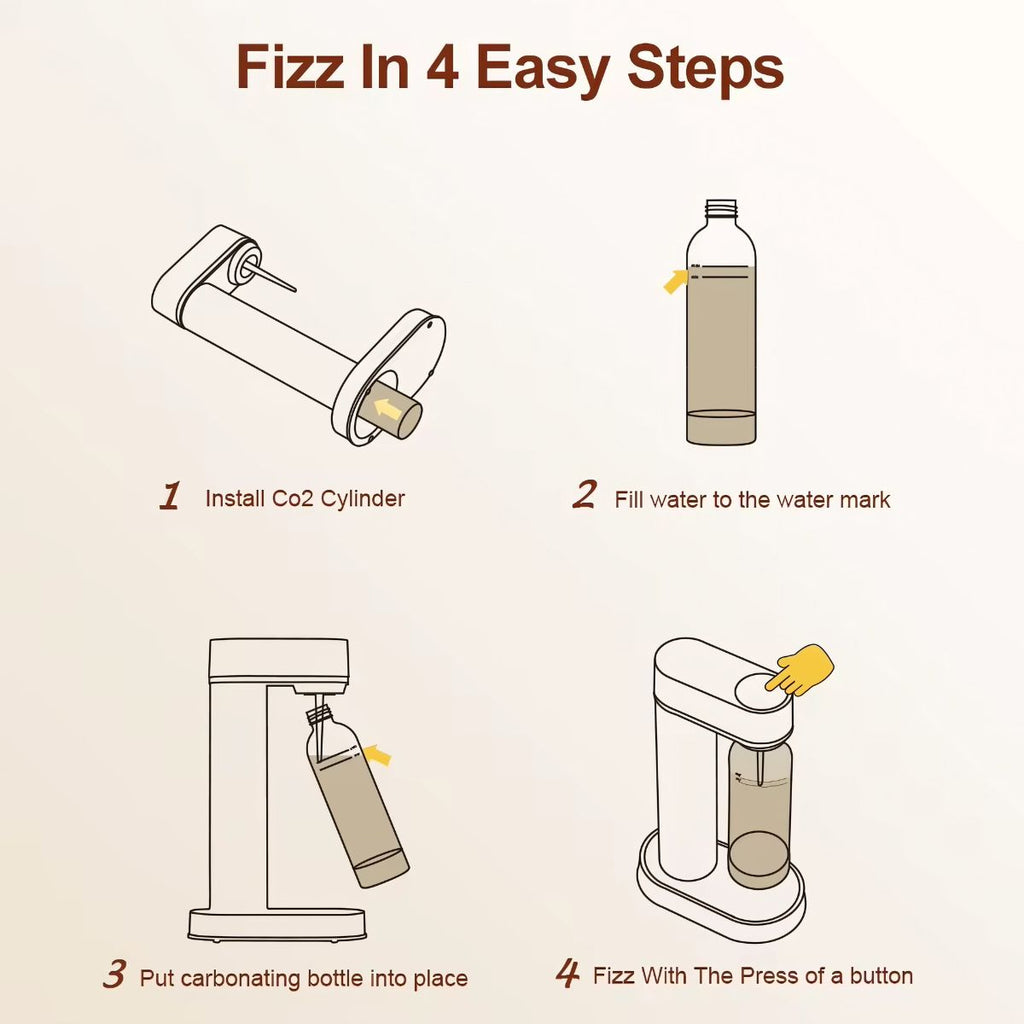 Fizz In 4 Easy Steps

1 Install Co2 Cylinder

2 Fill water to the water mark

3 Put carbonating bottle into place

4 Fizz With The Press of a button