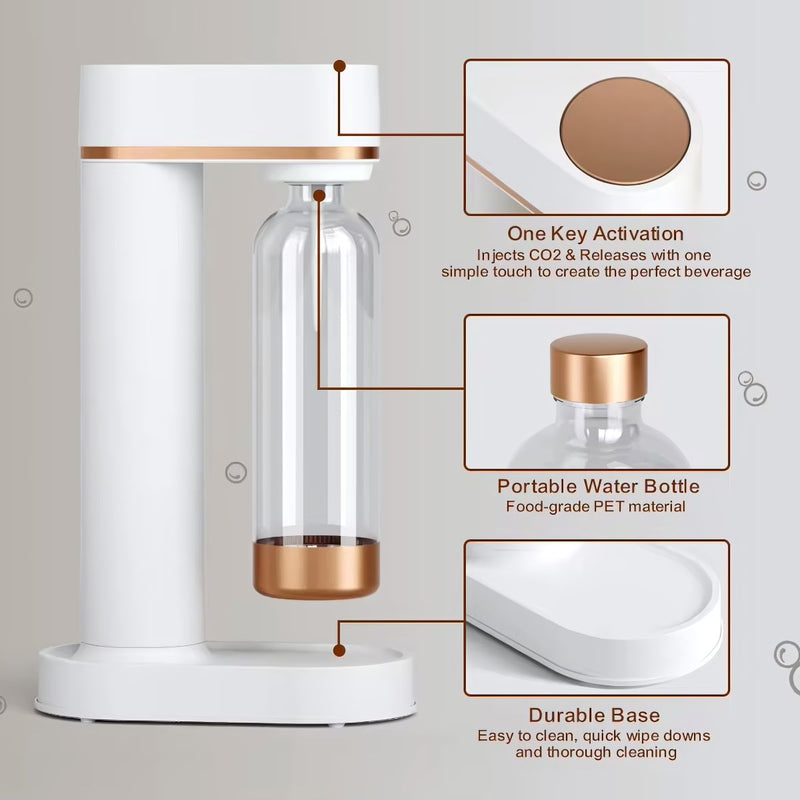 One Key Activation
Injects CO2 & Releases with one simple touch to create the perfect beverage

Portable Water Bottle
Food-grade PET material

Durable Base
Easy to clean, quick wipe downs and thorough cleaning