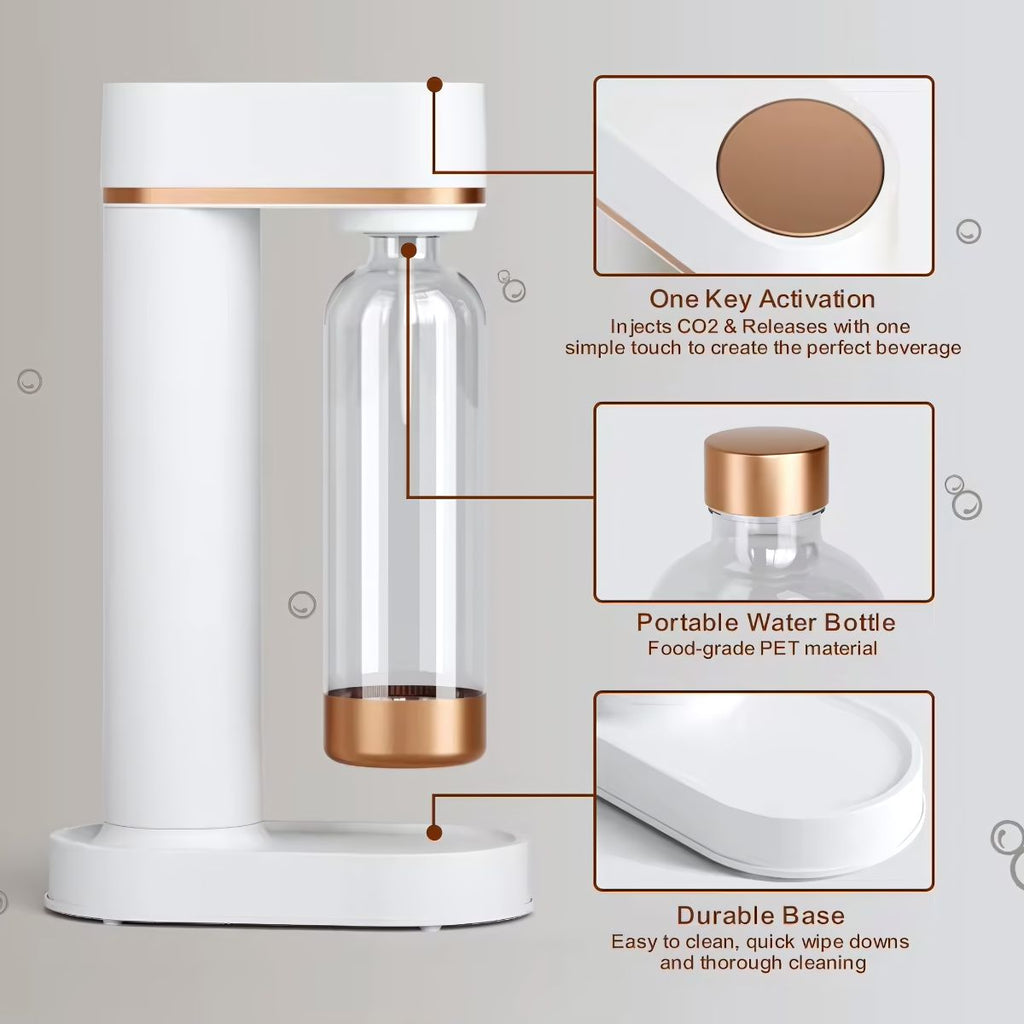 One Key Activation
Injects CO2 & Releases with one simple touch to create the perfect beverage

Portable Water Bottle
Food-grade PET material

Durable Base
Easy to clean, quick wipe downs and thorough cleaning