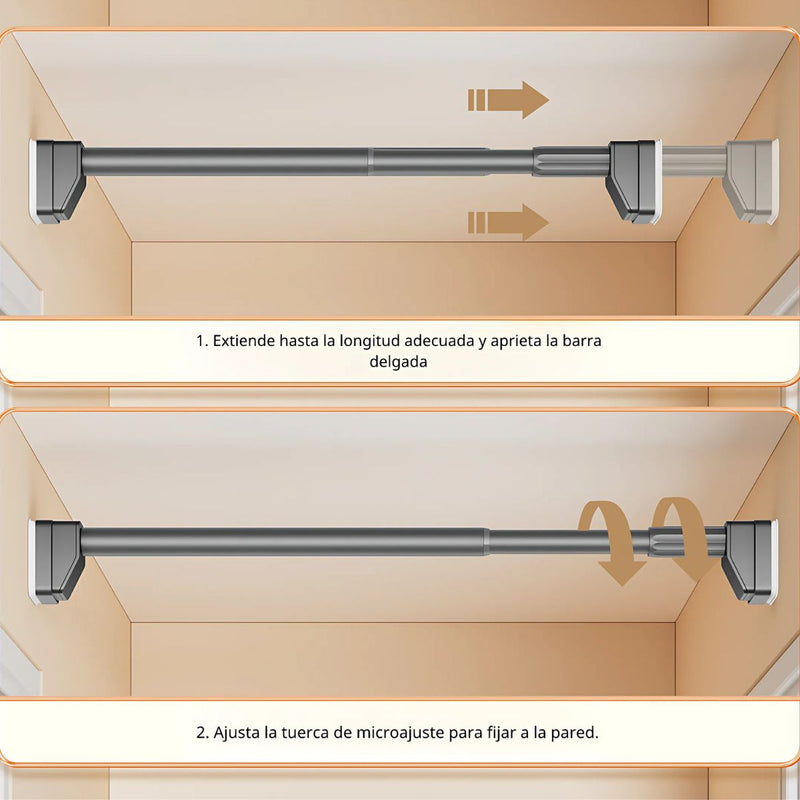 1. Extiende hasta la longitud adecuada y aprieta la barra delgada

2. Ajusta la tuerca de microajuste para fijar a la pared.