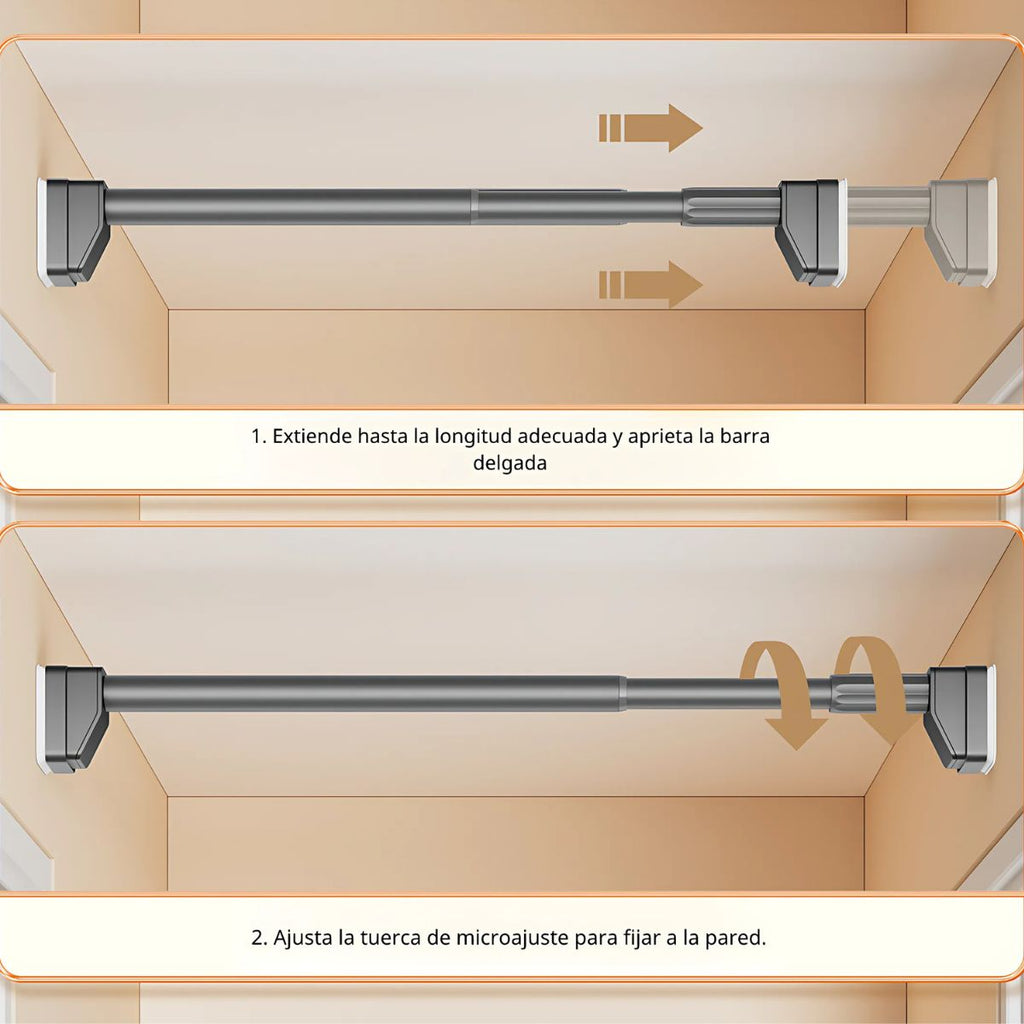 1. Extiende hasta la longitud adecuada y aprieta la barra delgada

2. Ajusta la tuerca de microajuste para fijar a la pared.