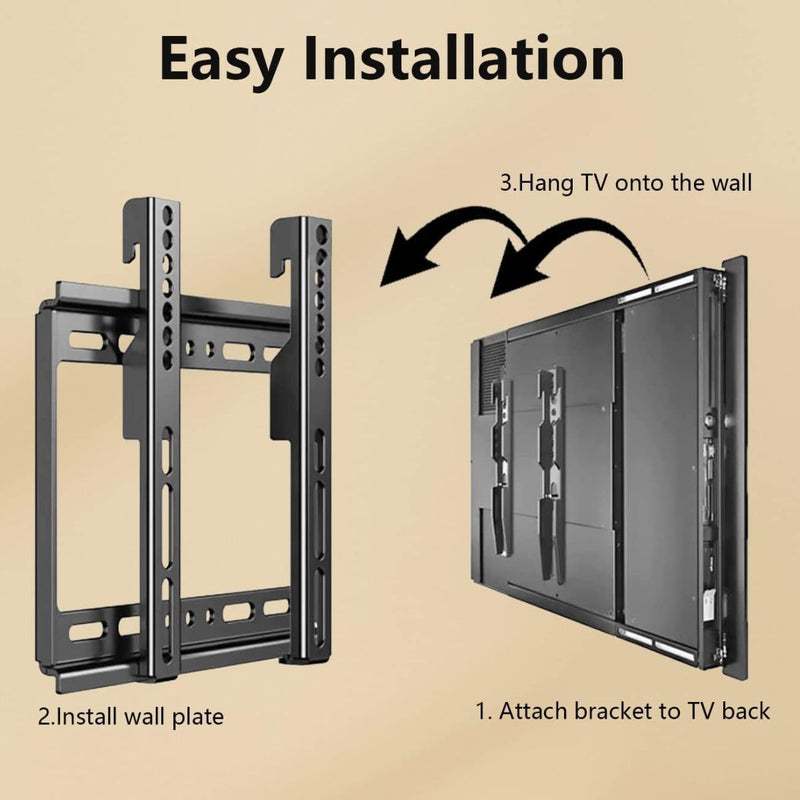 Easy Installation

3.Hang TV onto the wall

2.Install wall plate

1. Attach bracket to TV back