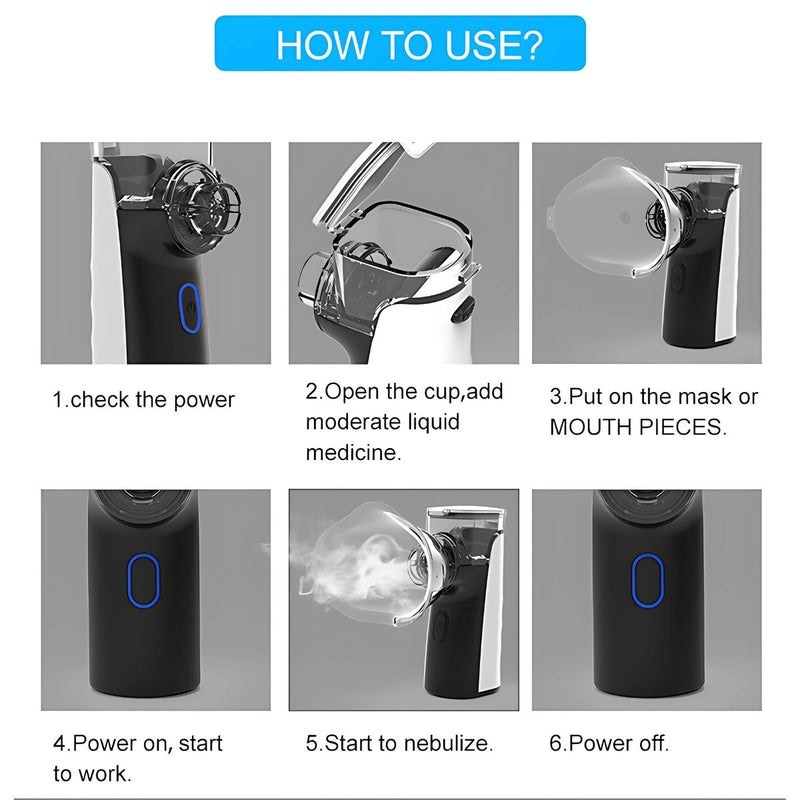 HOW TO USE?

1.check the power

2.Open the cup,add moderate liquid medicine.

3.Put on the mask or MOUTH PIECES.

4.Power on, start to work.

5.Start to nebulize.

6.Power off.