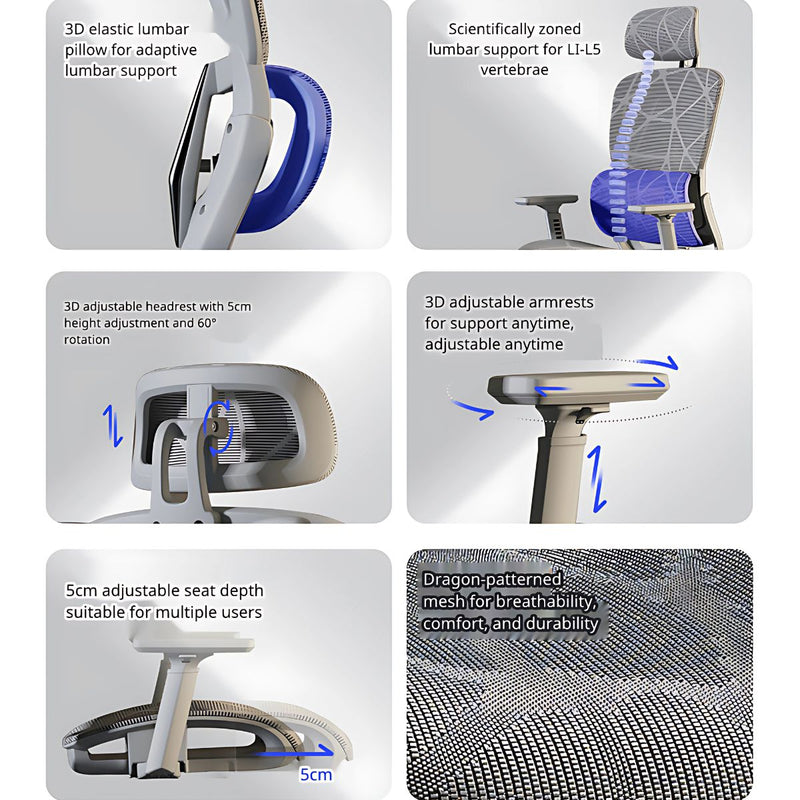 3D elastic lumbar pillow for adaptive lumbar support

Scientifically zoned lumbar support for LI-L5 vertebrae

3D adjustable headrest with 5cm height adjustment and 60° rotation

3D adjustable armrests for support anytime, adjustable anytime

5cm adjustable seat depth suitable for multiple users

5cm

Dragon-patterned mesh for breathability, comfort, and durability