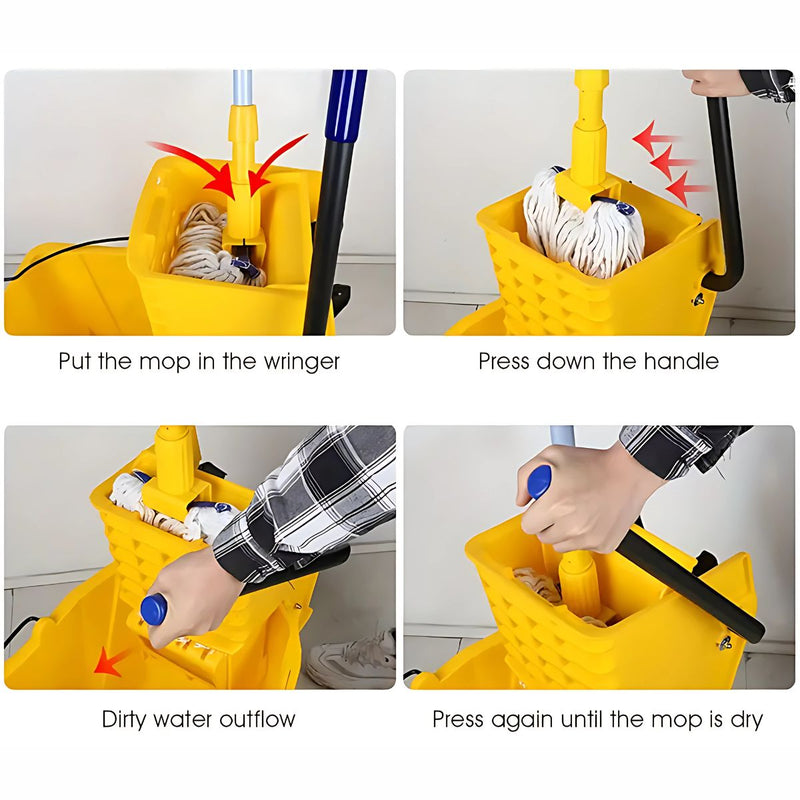 Put the mop in the wringer

Press down the handle

Dirty water outflow

Press again until the mop is dry