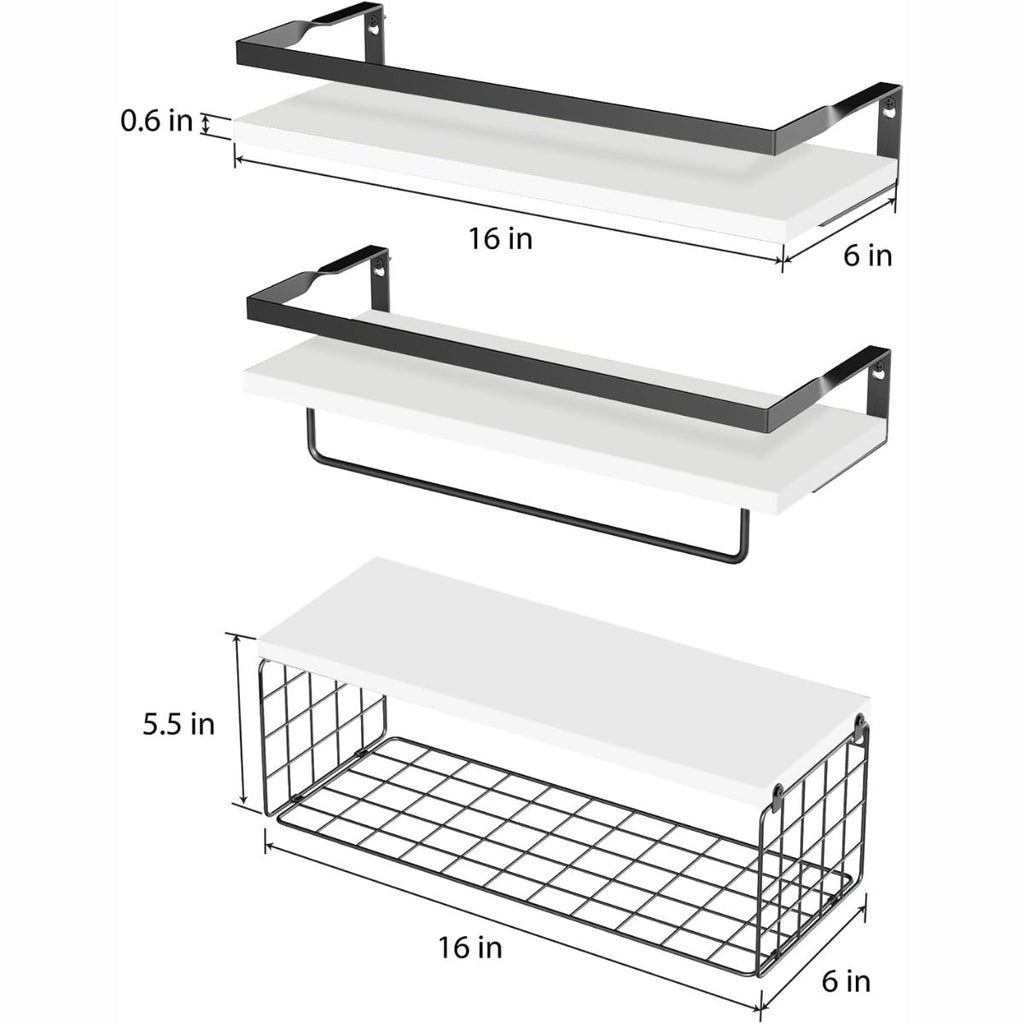 0.6 in
16 in
6 in
5.5 in
16 in
6 in