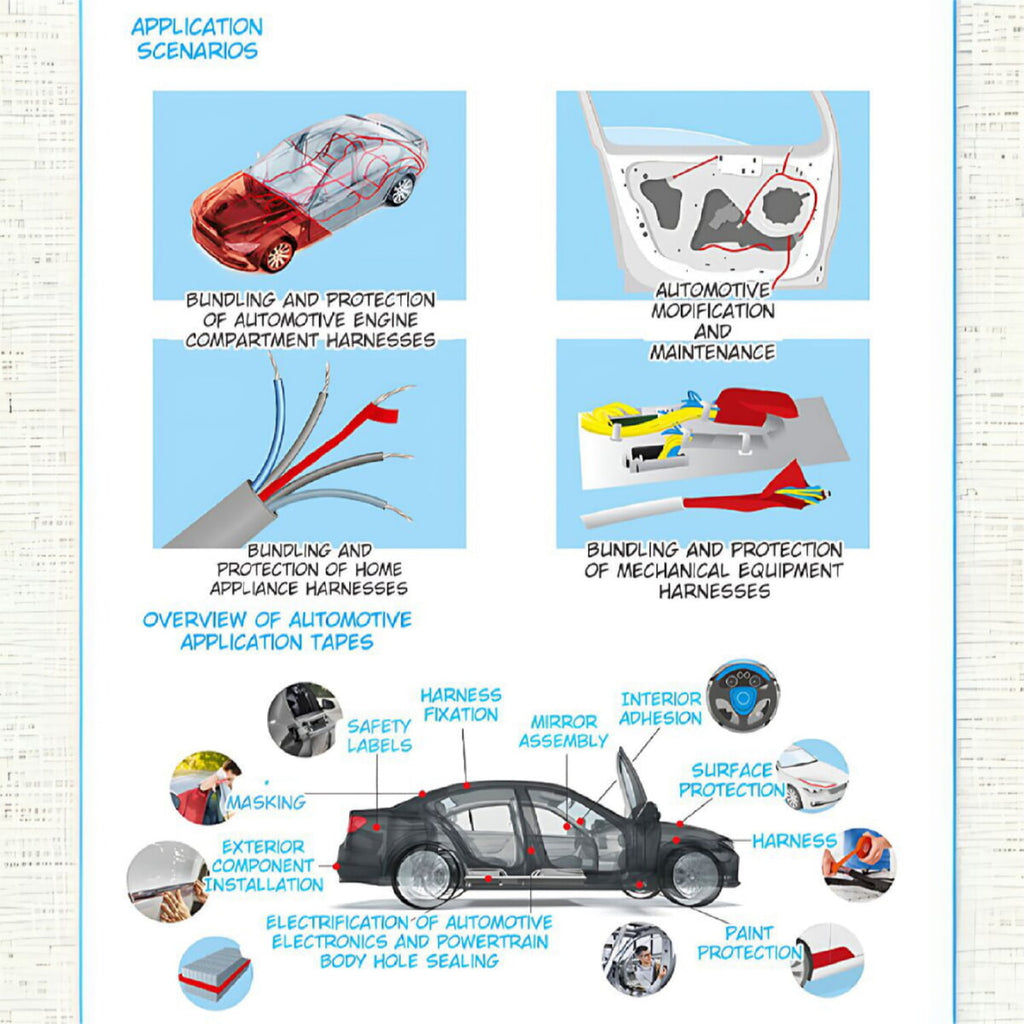 APPLICATION SCENARIOS

BUNDLING AND PROTECTION OF AUTOMOTIVE ENGINE COMPARTMENT HARNESSES

AUTOMOTIVE MODIFICATION AND MAINTENANCE

BUNDLING AND PROTECTION OF HOME APPLIANCE HARNESSES

BUNDLING AND PROTECTION OF MECHANICAL EQUIPMENT HARNESSES

OVERVIEW OF AUTOMOTIVE APPLICATION TAPES

SAFETY LABELS

HARNESS FIXATION

MIRROR ASSEMBLY

INTERIOR ADHESION

SURFACE PROTECTION

MASKING

HARNESS

EXTERIOR COMPONENT INSTALLATION

ELECTRIFICATION OF AUTOMOTIVE ELECTRONICS AND POWERTRAIN BODY HOLE SEALING

PAINT PROTECTION